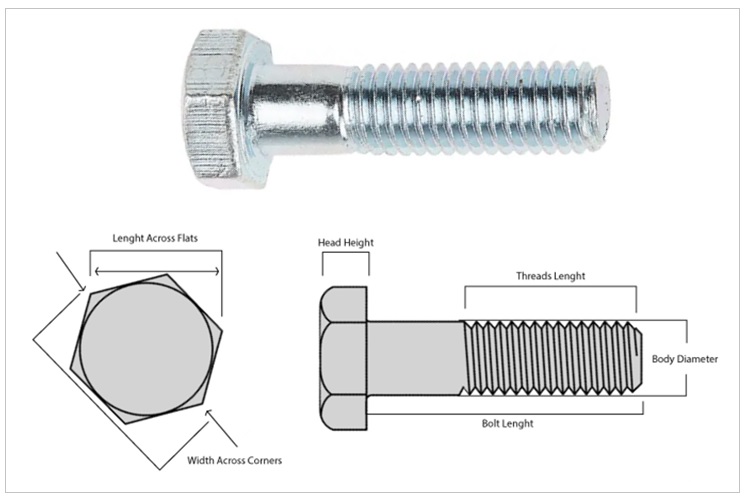 Lenght Across Flats

Width Across Corners

Head Height

Threads Lenght

Body Diameter

Bolt Lenght